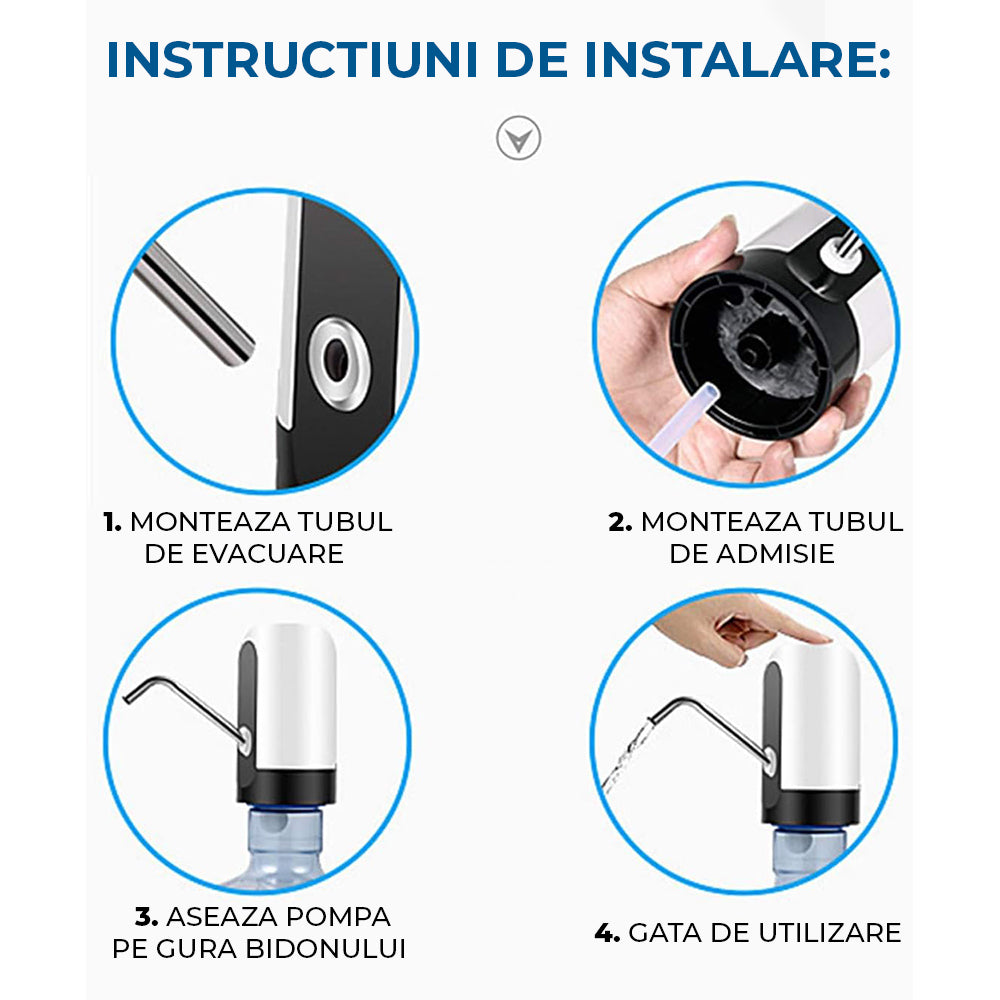 INSTRUCTIUNI DE INSTALARE:

1. MONTEAZA TUBUL DE EVACUARE

2. MONTEAZA TUBUL DE ADMISIE

3. ASEAZA POMPA PE GURA BIDONULUI

4. GATA DE UTILIZARE