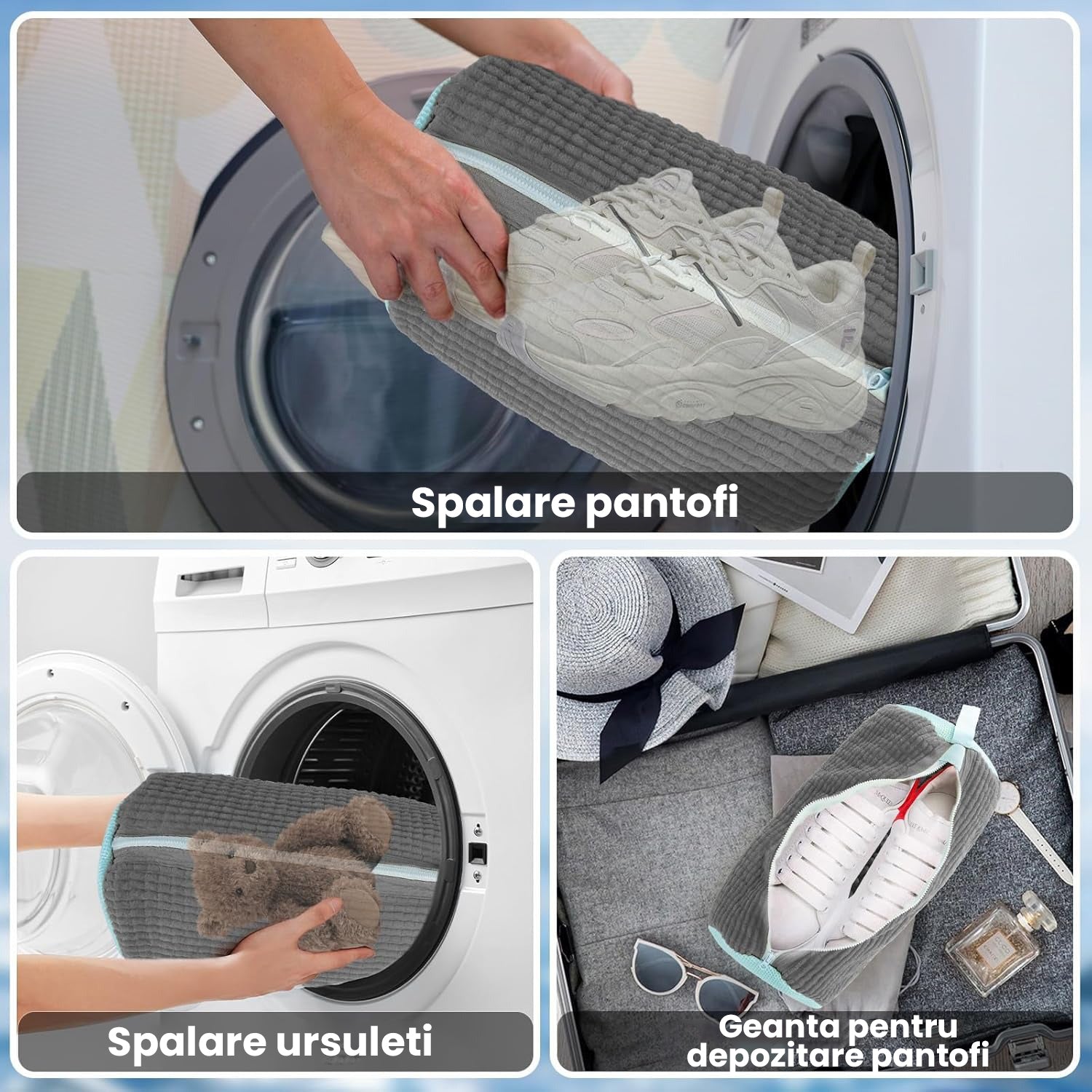 Spalare pantofi

Spalare ursuleti

Geanta pentru depozitare pantofi