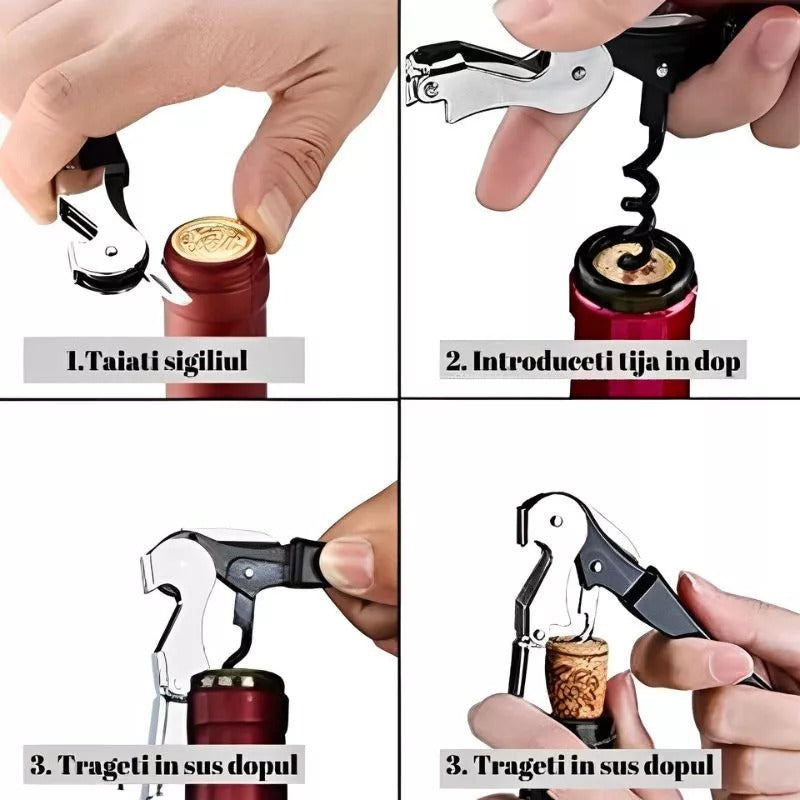 1.Taiati sigiliul

2. Introduceti tija in dop

3. Trageti in sus dopul

3. Trageti in sus dopul