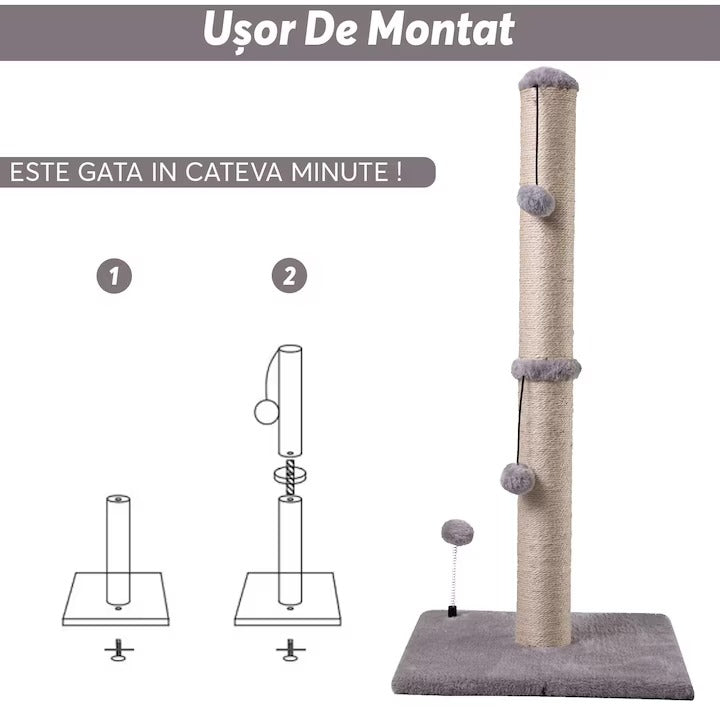 Ușor De Montat

ESTE GATA IN CATEVA MINUTE !

1

2